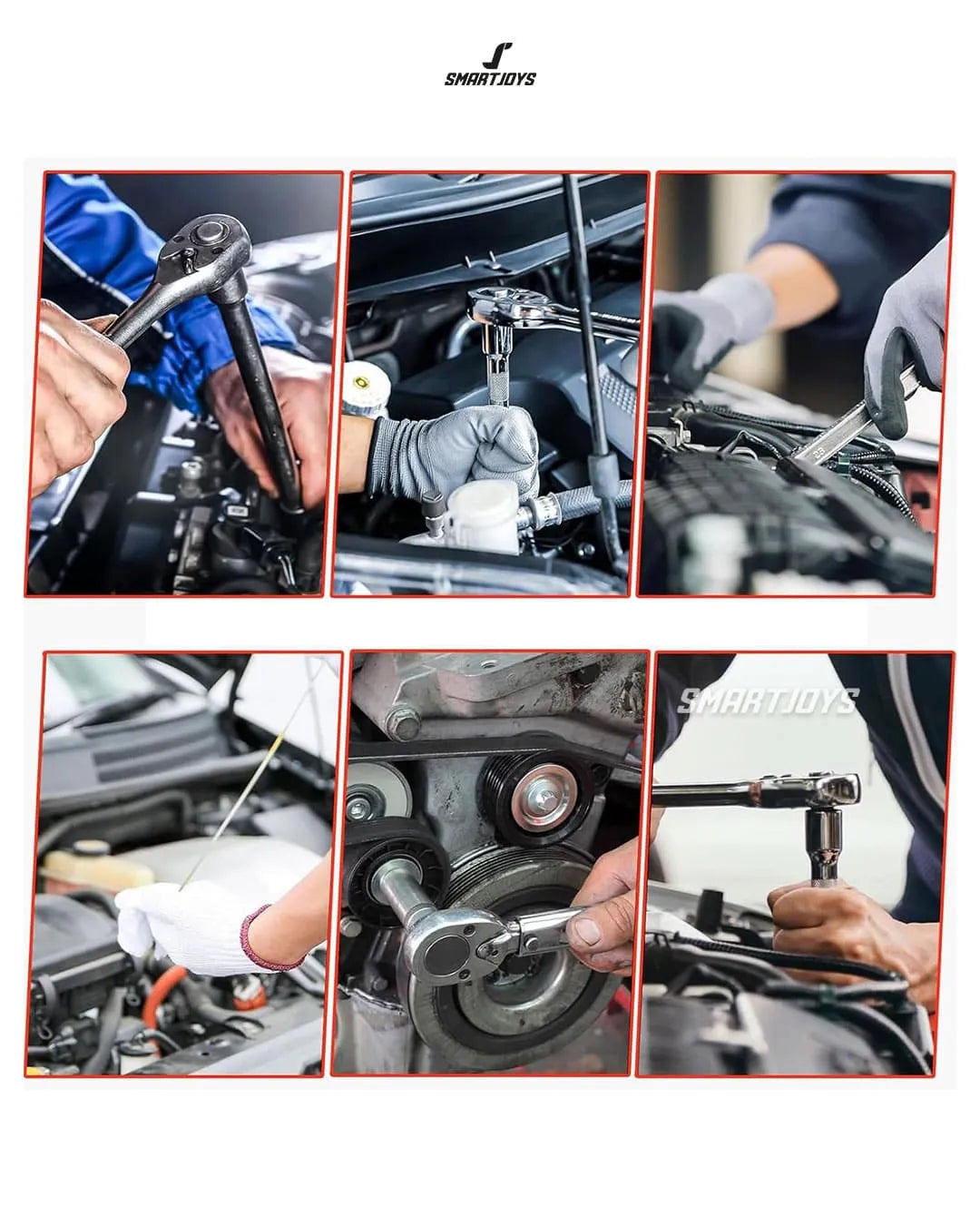 SMARTJOYS

SMARTJOYS